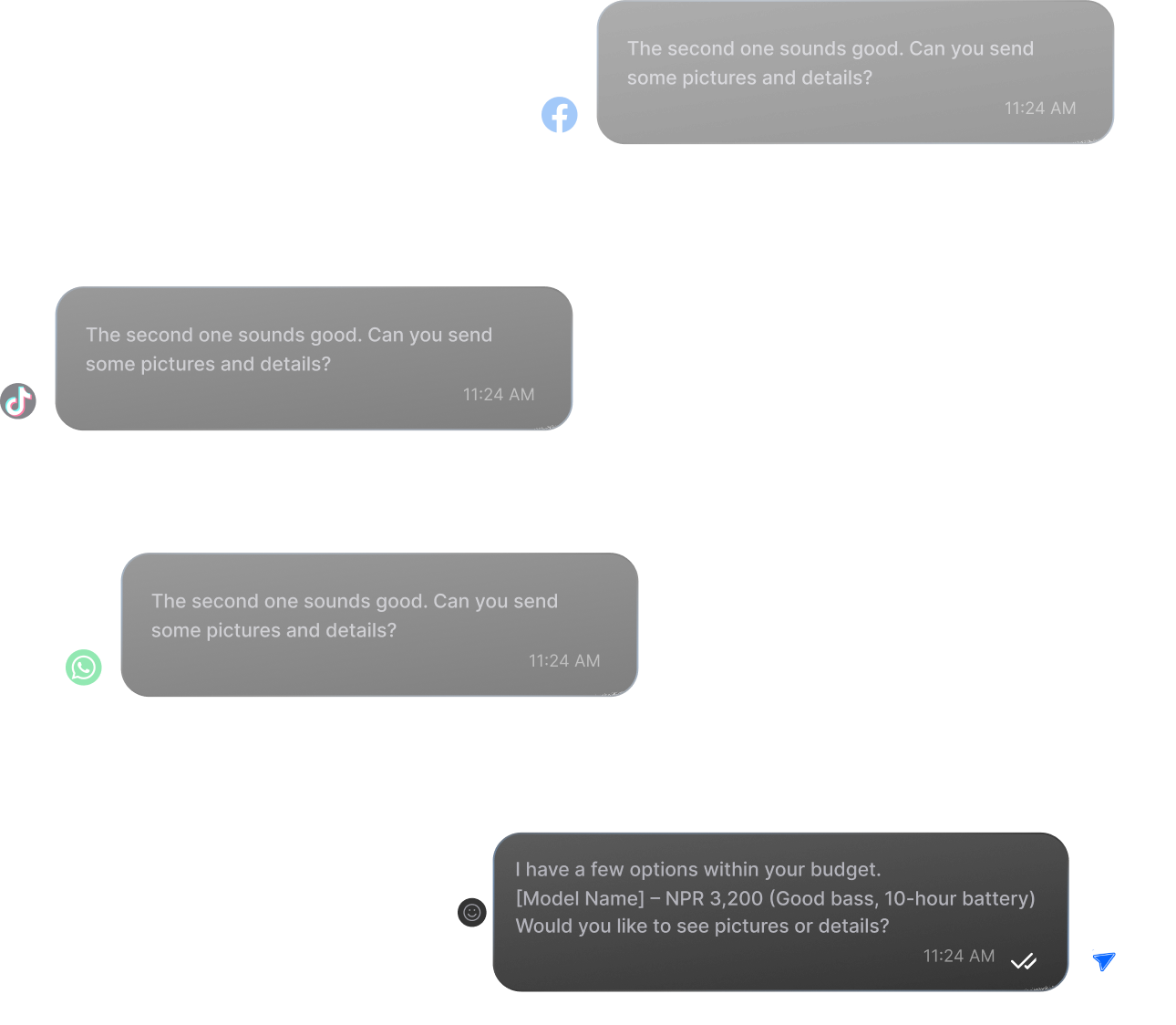 The second one sounds good. Can you send some pictures and details?
11:24 AM

The second one sounds good. Can you send some pictures and details?
11:24 AM

The second one sounds good. Can you send some pictures and details?
11:24 AM

I have a few options within your budget.
[Model Name] – NPR 3,200 (Good bass, 10-hour battery)
Would you like to see pictures or details?
11:24 AM